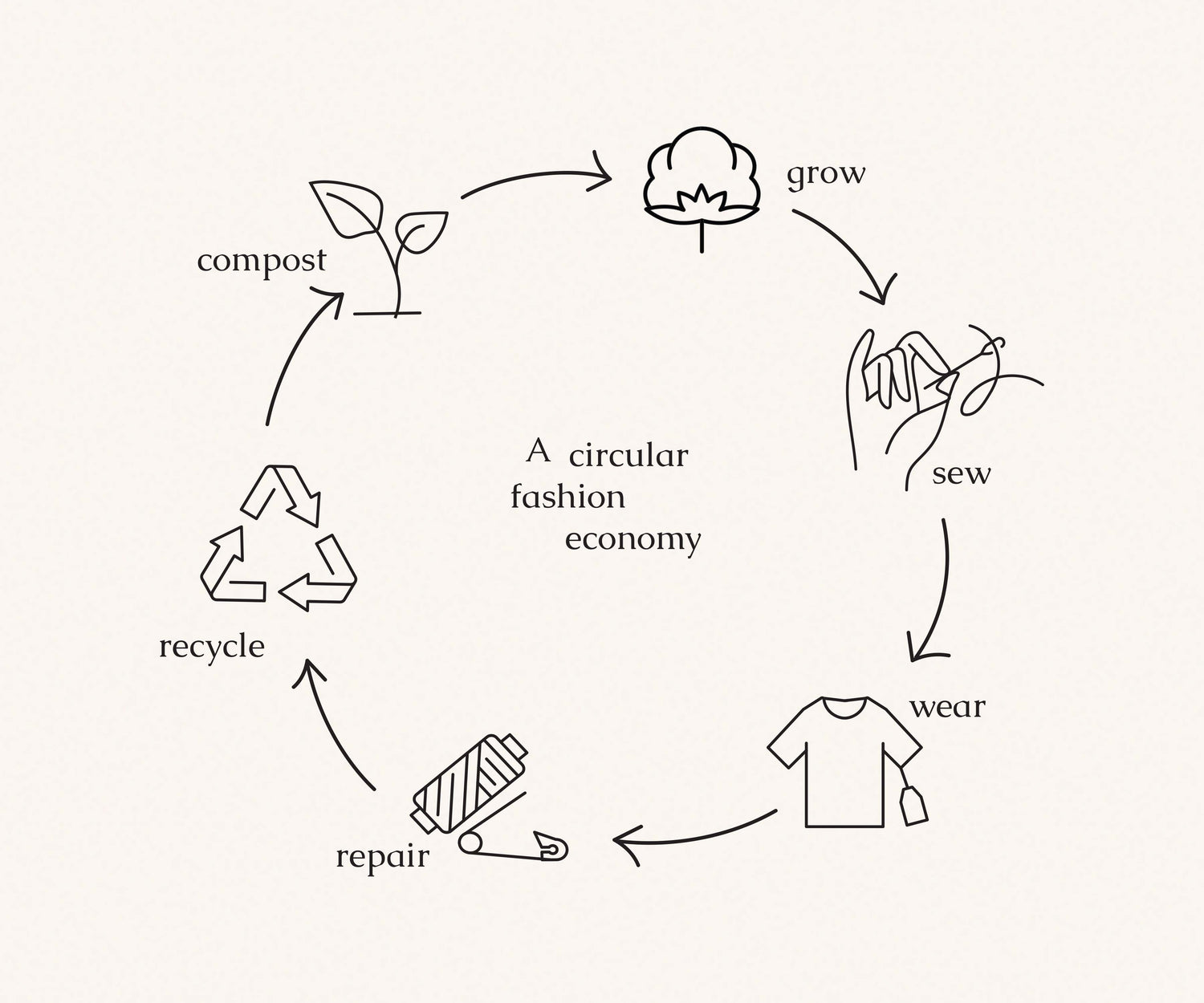 A circular fashion economy

grow

sew

wear

repair

recycle

compost